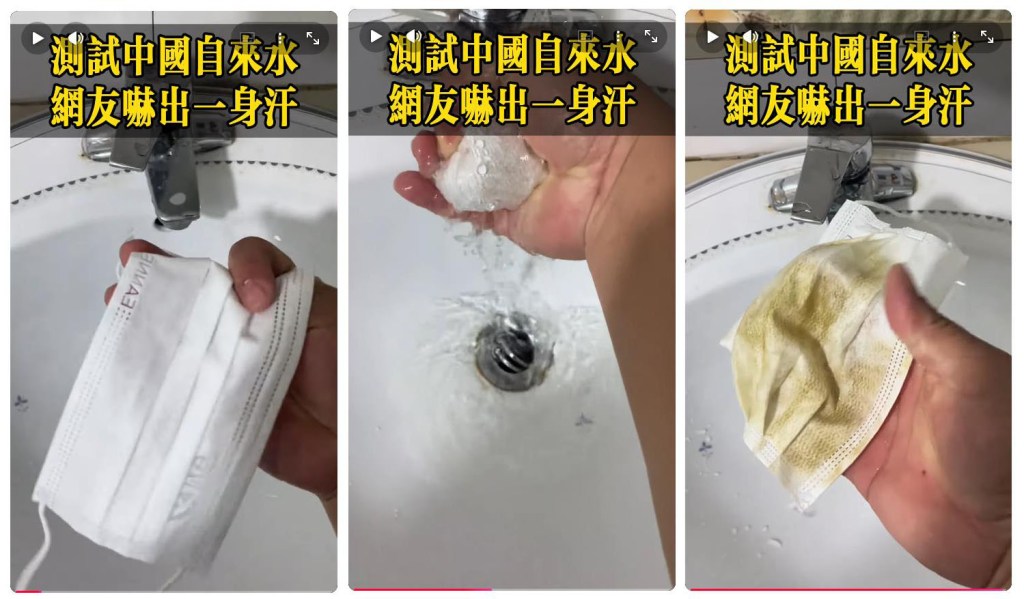 測試中國自來水
網友嚇出一身汗

測試中國自來水
網友嚇出一身汗

測試中國自來水
網友嚇出一身汗